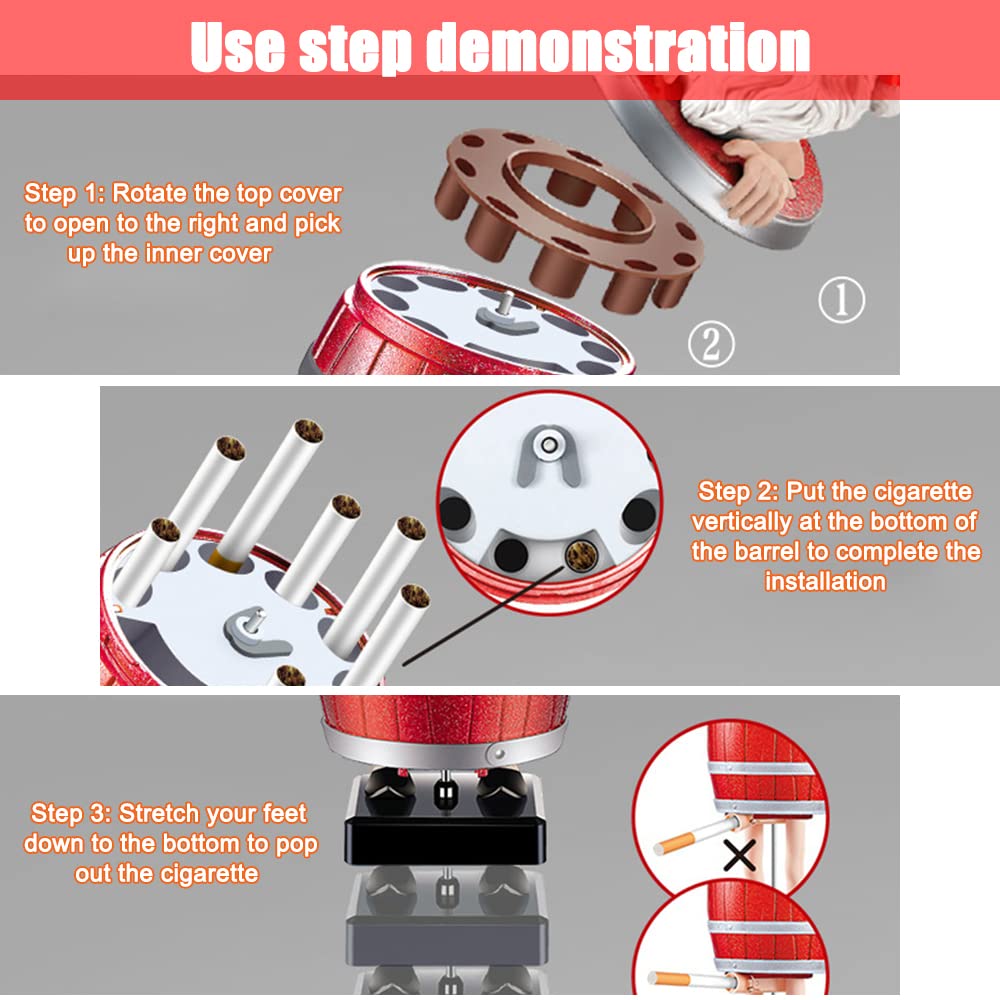 Use step demonstration

Step 1: Rotate the top cover to open to the right and pick up the inner cover

①

②

Step 2: Put the cigarette vertically at the bottom of the barrel to complete the installation

Step 3: Stretch your feet down to the bottom to pop out the cigarette